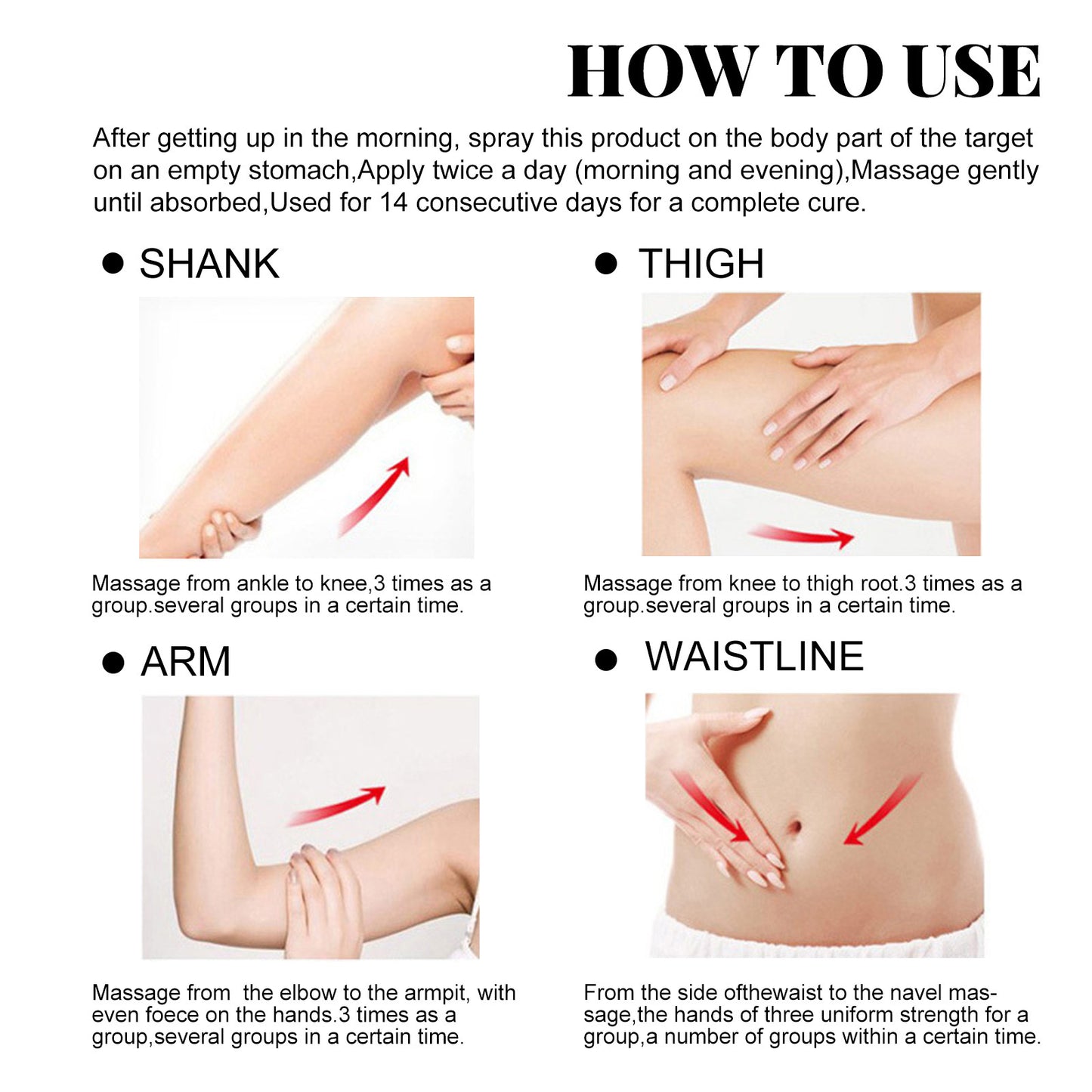 HOW TO USE

After getting up in the morning, spray this product on the body part of the target on an empty stomach,Apply twice a day (morning and evening),Massage gently until absorbed,Used for 14 consecutive days for a complete cure.

● SHANK

Massage from ankle to knee,3 times as a group.several groups in a certain time.

● THIGH

Massage from knee to thigh root.3 times as a group.several groups in a certain time.

● ARM

Massage from the elbow to the armpit, with even foece on the hands.3 times as a group,several groups in a certain time.

● WAISTLINE

From the side ofthewaist to the navel massage,the hands of three uniform strength for a group,a number of groups within a certain time.